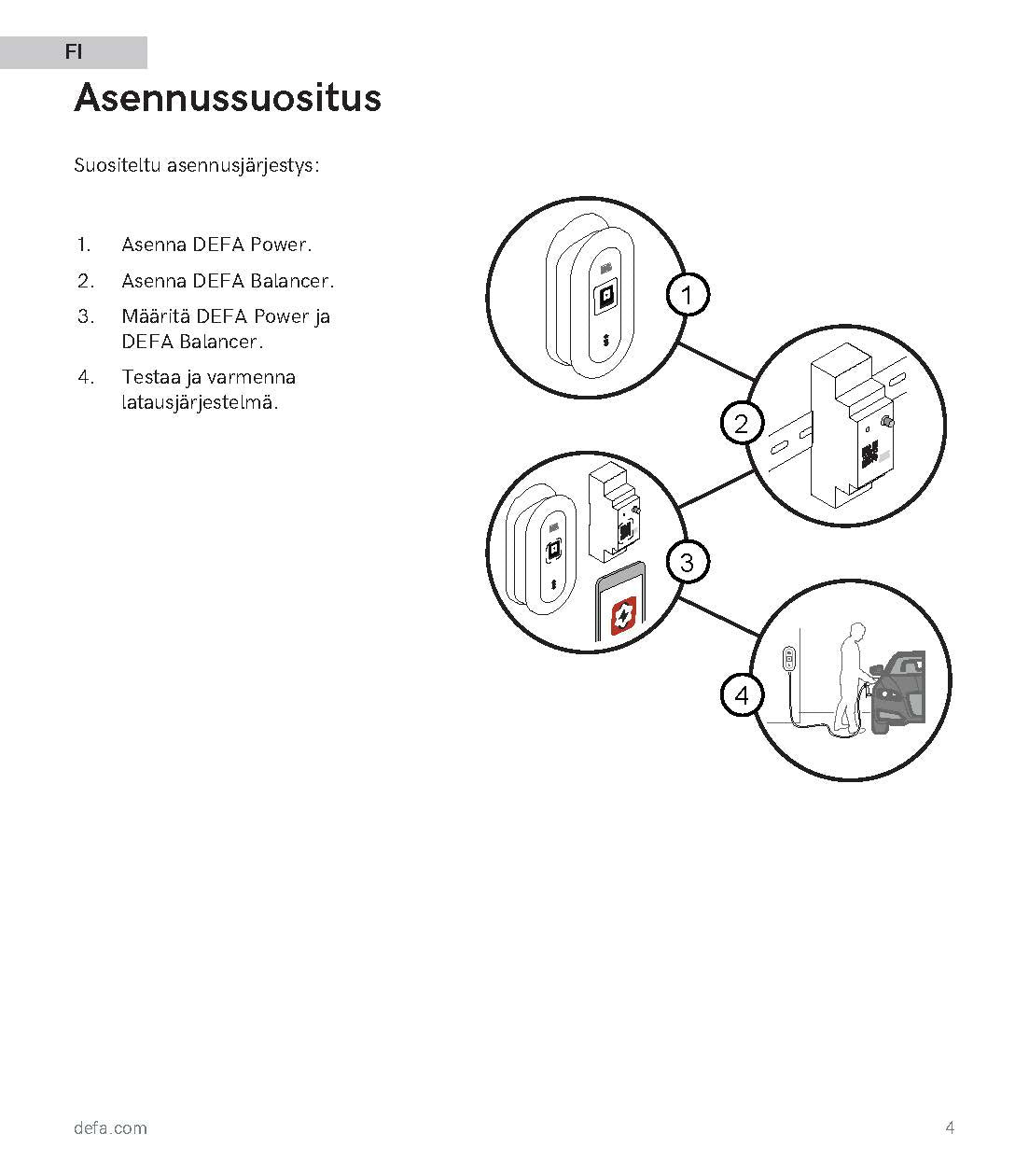 FI

Asennussuositus

Suositeltu asennusjärjestys:

1. Asenna DEFA Power.
2. Asenna DEFA Balancer.
3. Määritä DEFA Power ja DEFA Balancer.
4. Testaa ja varmenna latausjärjestelmä.

1

2

3

4

defa.com

4