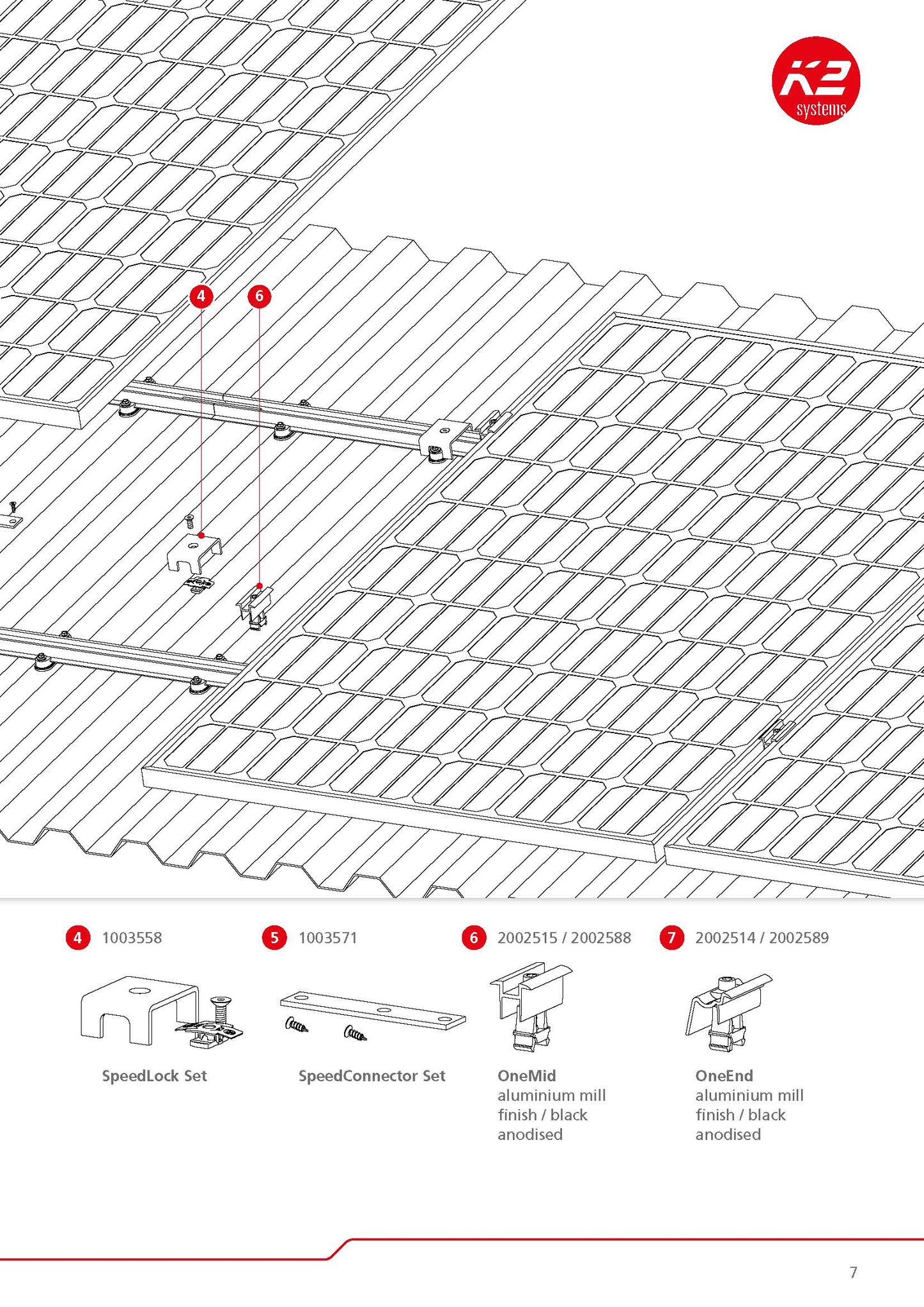 K2 systems

4

6

4 1003558

SpeedLock Set

5 1003571

SpeedConnector Set

6 2002515 / 2002588

OneMid aluminium mill finish / black anodised

7 2002514 / 2002589

OneEnd aluminium mill finish / black anodised

7