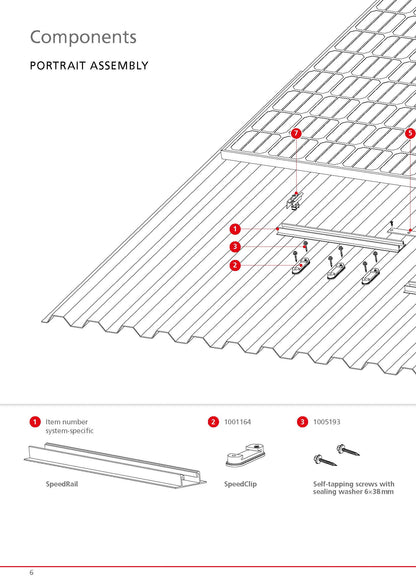 Components

PORTRAIT ASSEMBLY

7

5

1

3

2

1 Item number system-specific

SpeedRail

2 1001164

SpeedClip

3 1005193

Self-tapping screws with sealing washer 6×38 mm

6