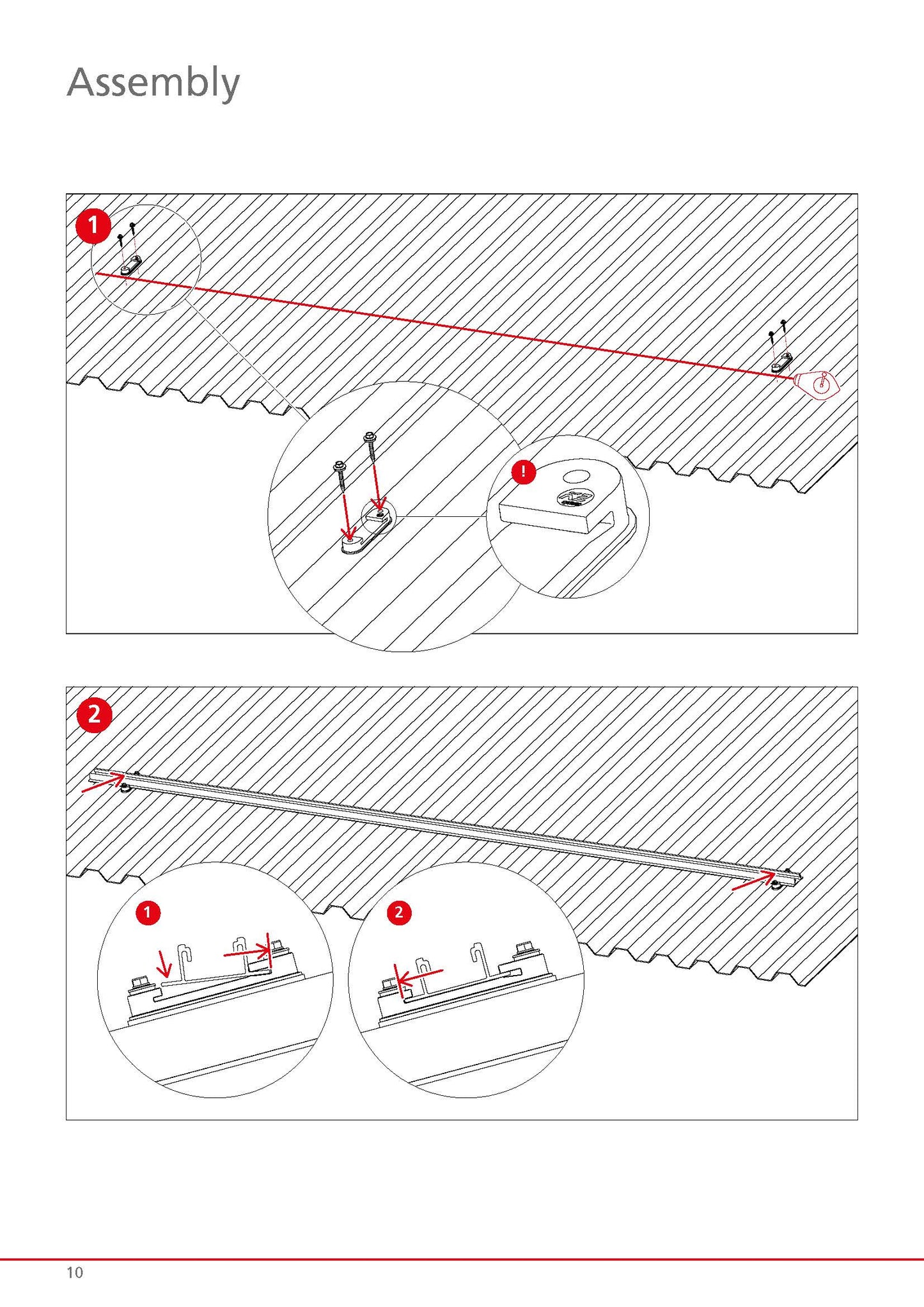 Assembly

1

!

2

1

2

10