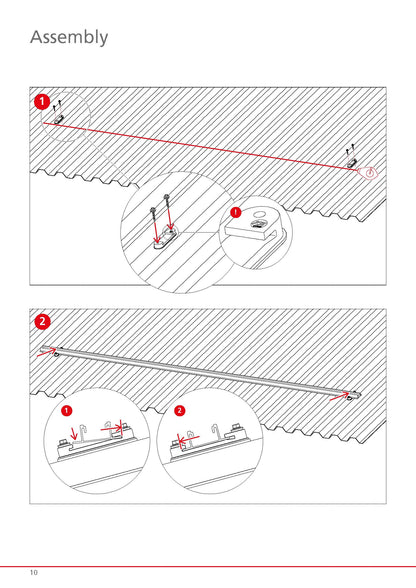 Assembly

1

!

2

1

2

10