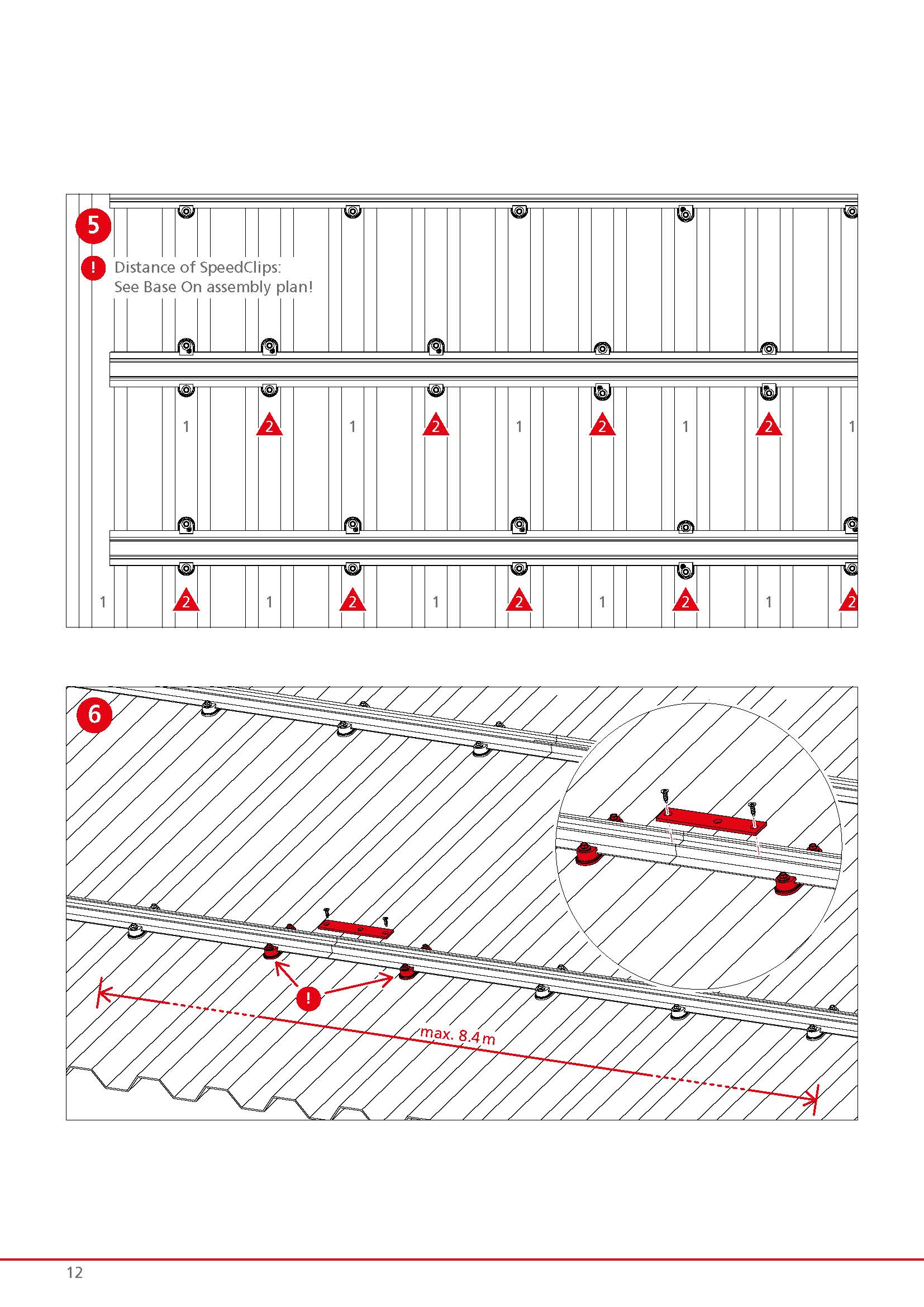 5

!

Distance of SpeedClips:
See Base On assembly plan!

1 2 1 2 1 2 1 2 1

1 2 1 2 1 2 1 2 1 2

6

!

max. 8.4 m

12