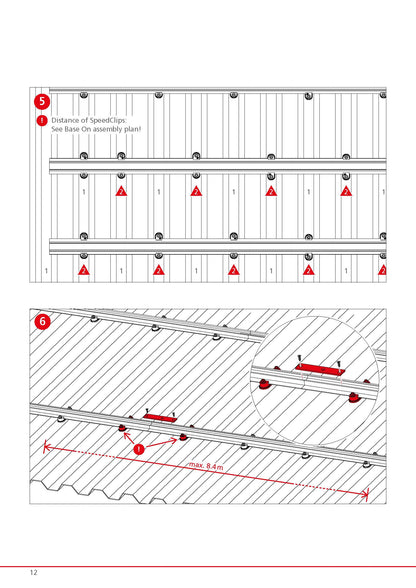 5

! Distance of SpeedClips: See Base On assembly plan!

1 2 1 2 1 2 1 2 1

1 2 1 2 1 2 1 2 1 2

6

!

max. 8.4 m

12